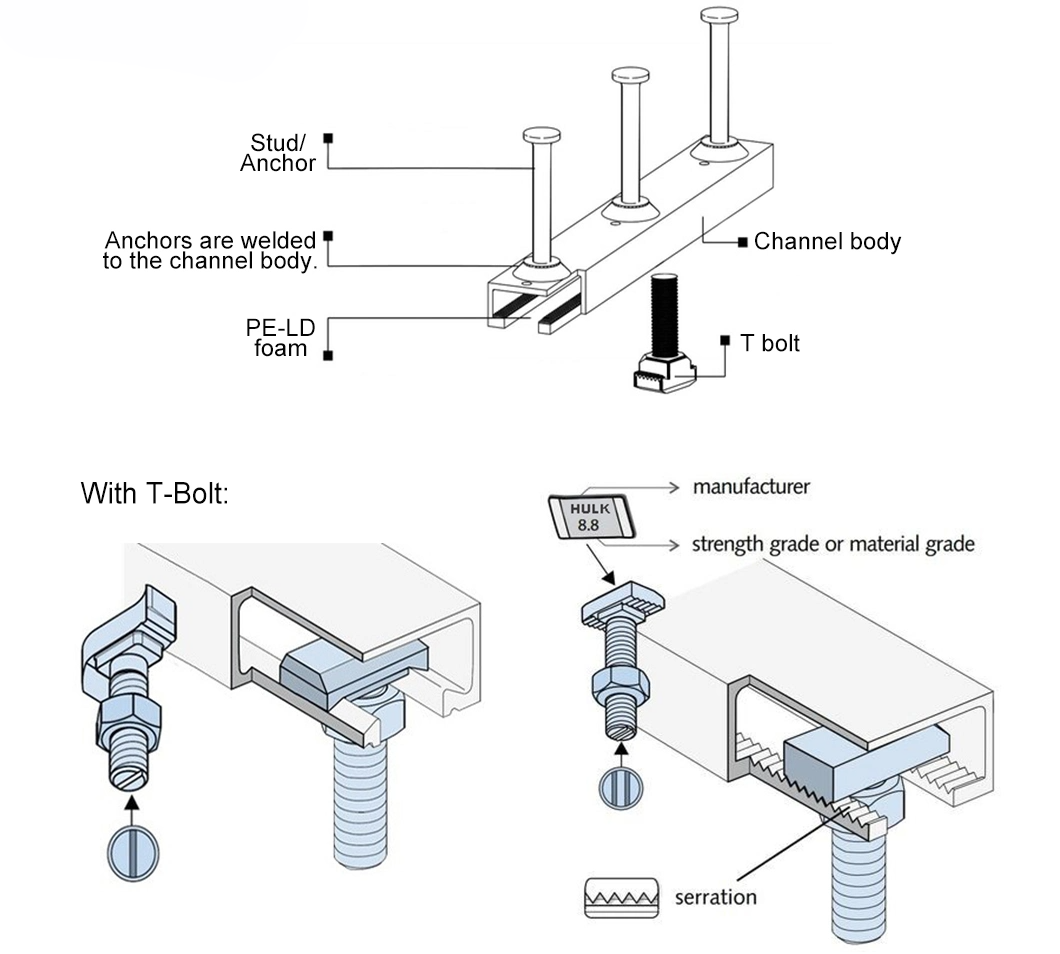 Stud/
Anchor

Anchors are welded
to the channel body.

PE-LD
foam

Channel body

T bolt

With T-Bolt:

HULK
8.8

manufacturer

strength grade or material grade

serration